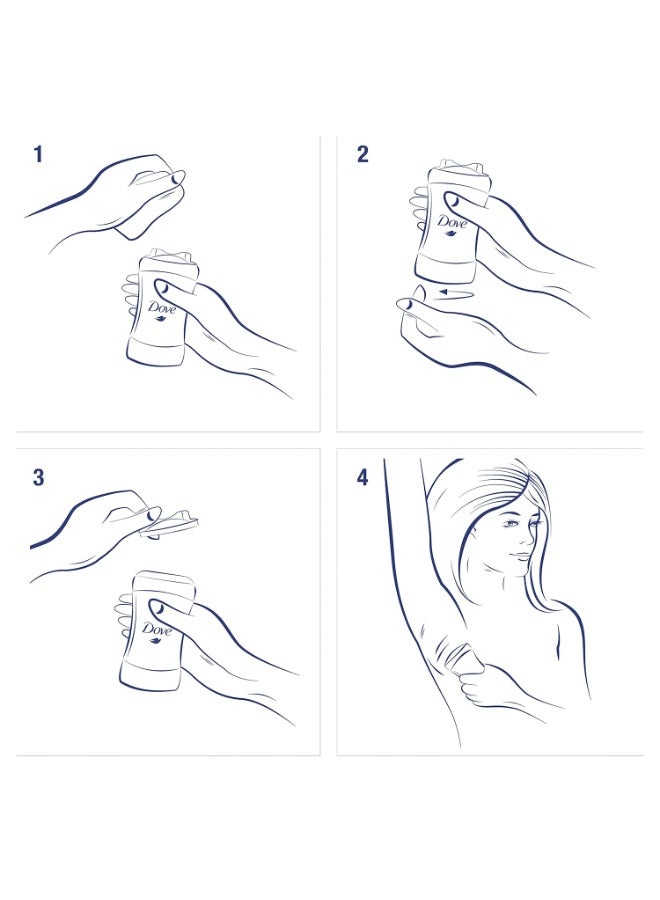 1

Dove

2

Dove

3

Dove

4